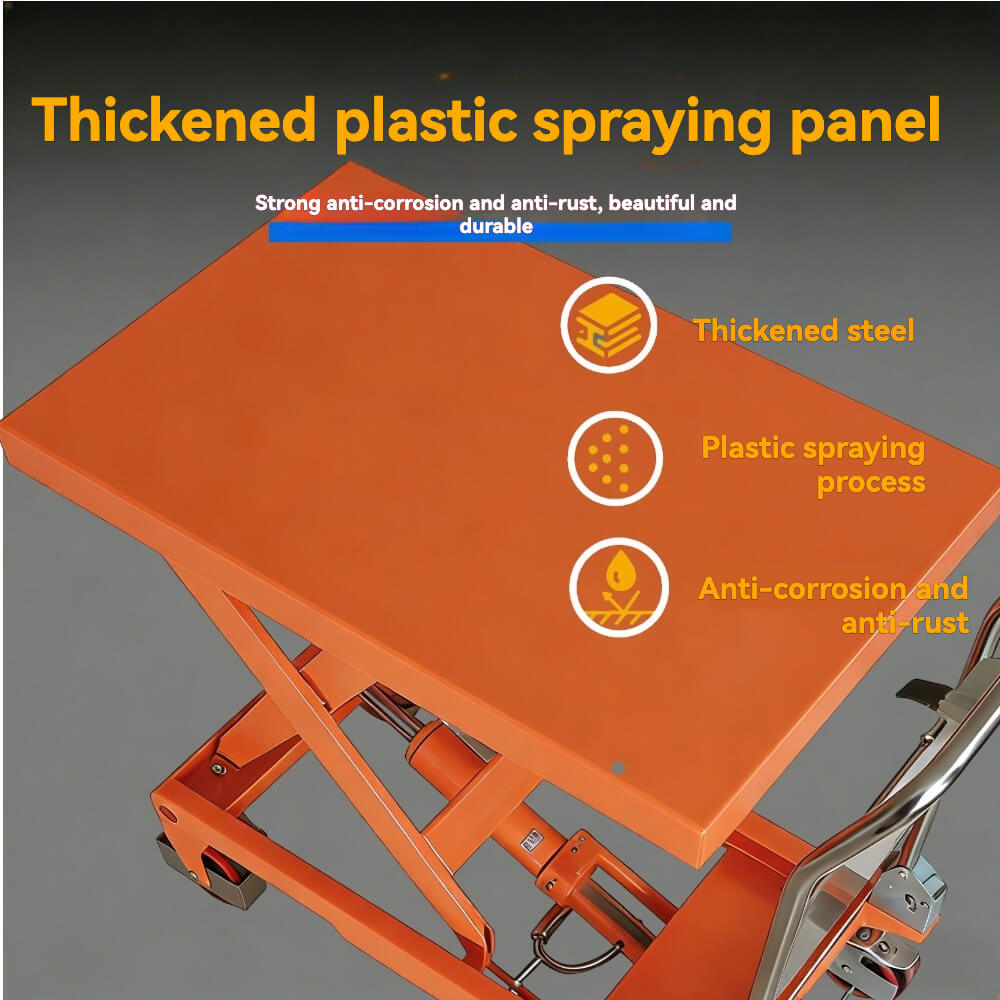 Thickened plastic spraying panel

Strong anti-corrosion and anti-rust, beautiful and durable

Thickened steel

Plastic spraying process

Anti-corrosion and anti-rust