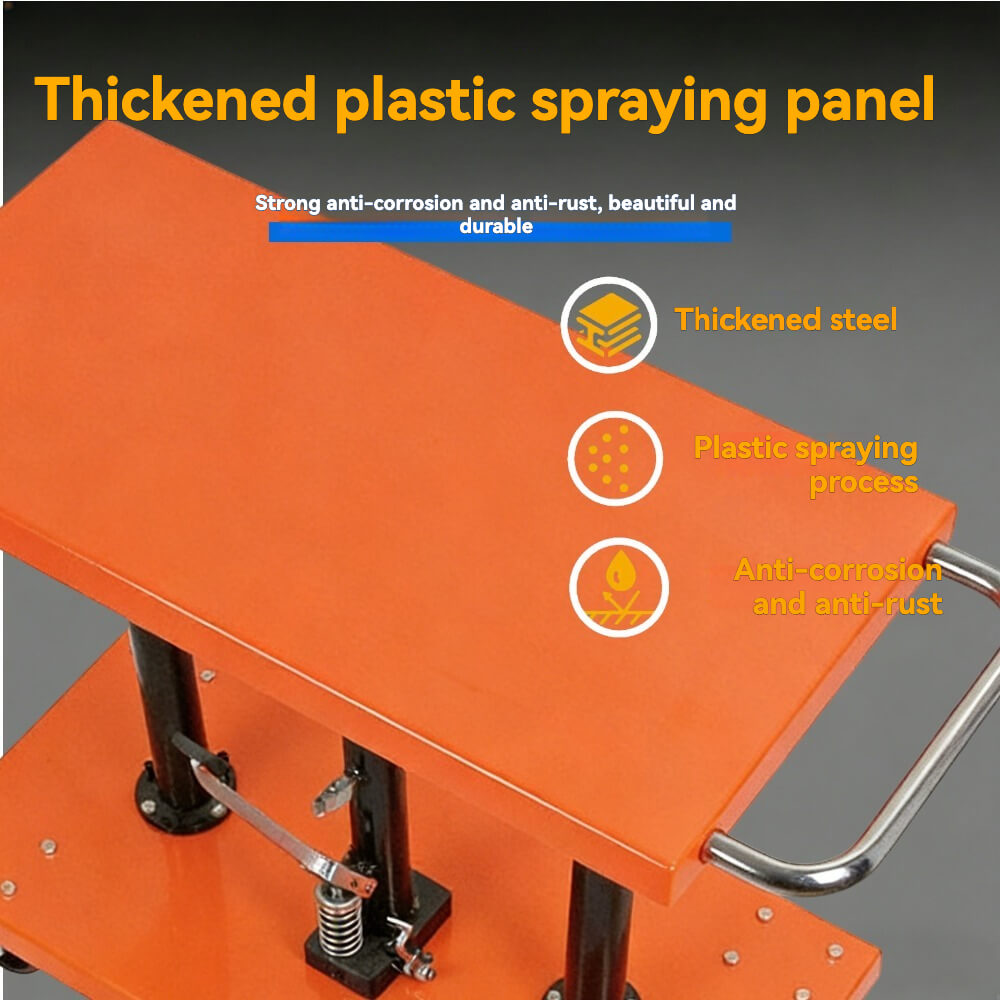 Thickened plastic spraying panel

Strong anti-corrosion and anti-rust, beautiful and durable

Thickened steel

Plastic spraying process

Anti-corrosion and anti-rust